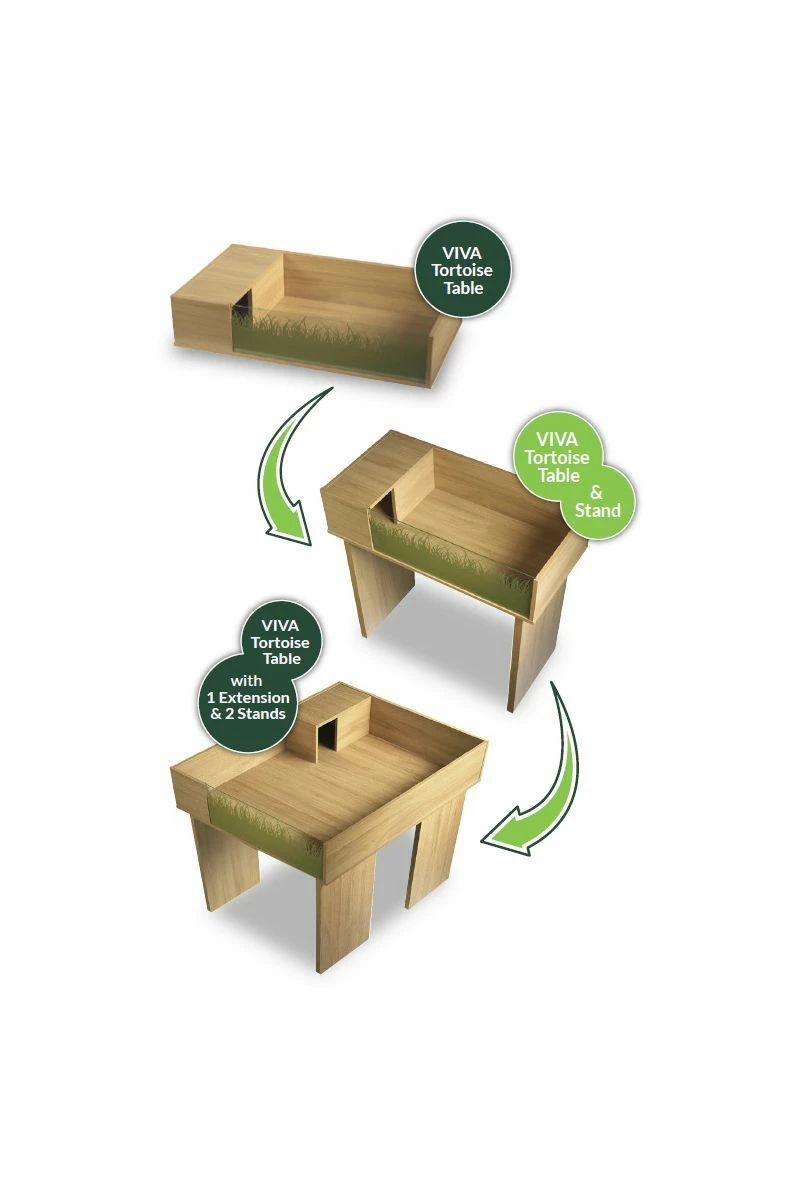 VIVA
Tortoise
Table

VIVA
Tortoise
Table
&
Stand

VIVA
Tortoise
Table
with
1 Extension
& 2 Stands